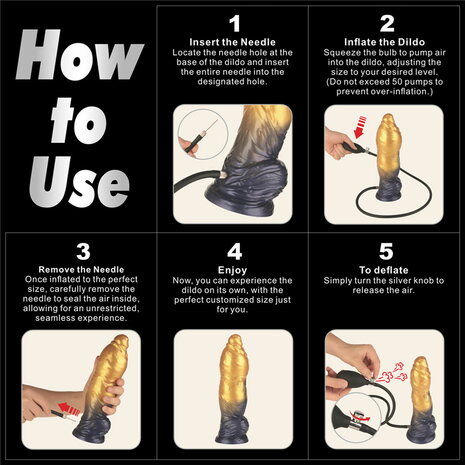 How to Use

1
Insert the Needle
Locate the needle hole at the base of the dildo and insert the entire needle into the designated hole.

2
Inflate the Dildo
Squeeze the bulb to pump air into the dildo, adjusting the size to your desired level. (Do not exceed 50 pumps to prevent over-inflation.)

3
Remove the Needle
Once inflated to the perfect size, carefully remove the needle to seal the air inside, allowing for an unrestricted, seamless experience.

4
Enjoy
Now, you can experience the dildo on its own, with the perfect customized size just for you.

5
To deflate
Simply turn the silver knob to release the air.