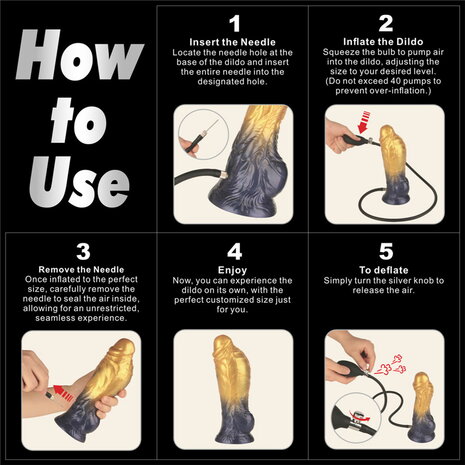 How to Use

1
Insert the Needle
Locate the needle hole at the base of the dildo and insert the entire needle into the designated hole.

2
Inflate the Dildo
Squeeze the bulb to pump air into the dildo, adjusting the size to your desired level. (Do not exceed 40 pumps to prevent over-inflation.)

3
Remove the Needle
Once inflated to the perfect size, carefully remove the needle to seal the air inside, allowing for an unrestricted, seamless experience.

4
Enjoy
Now, you can experience the dildo on its own, with the perfect customized size just for you.

5
To deflate
Simply turn the silver knob to release the air.