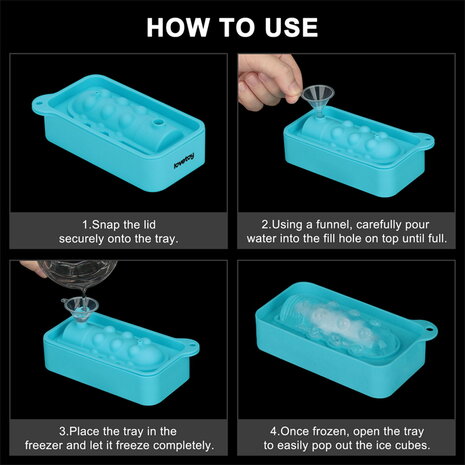 HOW TO USE

lovetoy

1.Snap the lid securely onto the tray.

2.Using a funnel, carefully pour water into the fill hole on top until full.

3.Place the tray in the freezer and let it freeze completely.

4.Once frozen, open the tray to easily pop out the ice cubes.